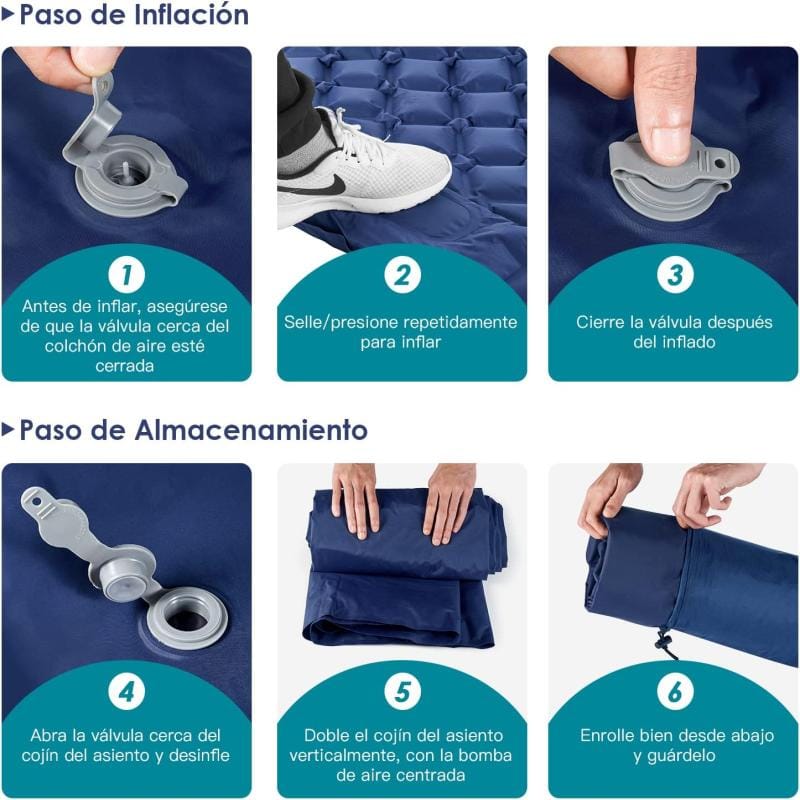 Paso de Inflación

1
Antes de inflar, asegúrese de que la válvula cerca del colchón de aire esté cerrada

2
Selle/presione repetidamente para inflar

3
Cierre la válvula después del inflado

Paso de Almacenamiento

4
Abra la válvula cerca del cojín del asiento y desinfle

5
Doble el cojín del asiento verticalmente, con la bomba de aire centrada

6
Enrolle bien desde abajo y guárdelo