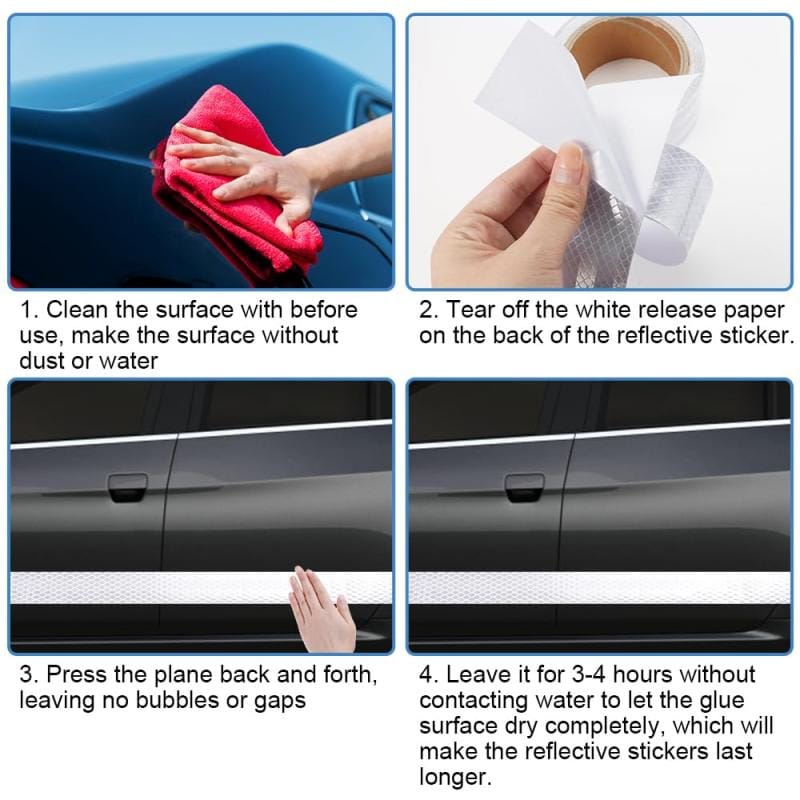 1. Clean the surface with before use, make the surface without dust or water

2. Tear off the white release paper on the back of the reflective sticker.

3. Press the plane back and forth, leaving no bubbles or gaps

4. Leave it for 3-4 hours without contacting water to let the glue surface dry completely, which will make the reflective stickers last longer.